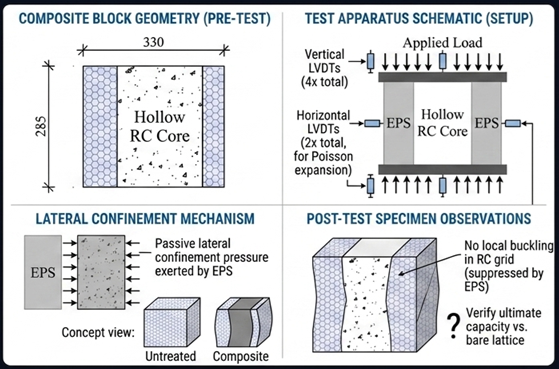 COMPOSITE BLOCK GEOMETRY (PRE-TEST)

330

285

Hollow RC Core

TEST APPARATUS SCHEMATIC (SETUP)

Applied Load

Vertical LVDTs (4x total)

Horizontal LVDTs (2x total, for Poisson expansion)

EPS

Hollow RC Core

EPS

LATERAL CONFINEMENT MECHANISM

EPS

Passive lateral confinement pressure exerted by EPS

Concept view:

Untreated

Composite

POST-TEST SPECIMEN OBSERVATIONS

No local buckling in RC grid (suppressed by EPS)

?

Verify ultimate capacity vs. bare lattice